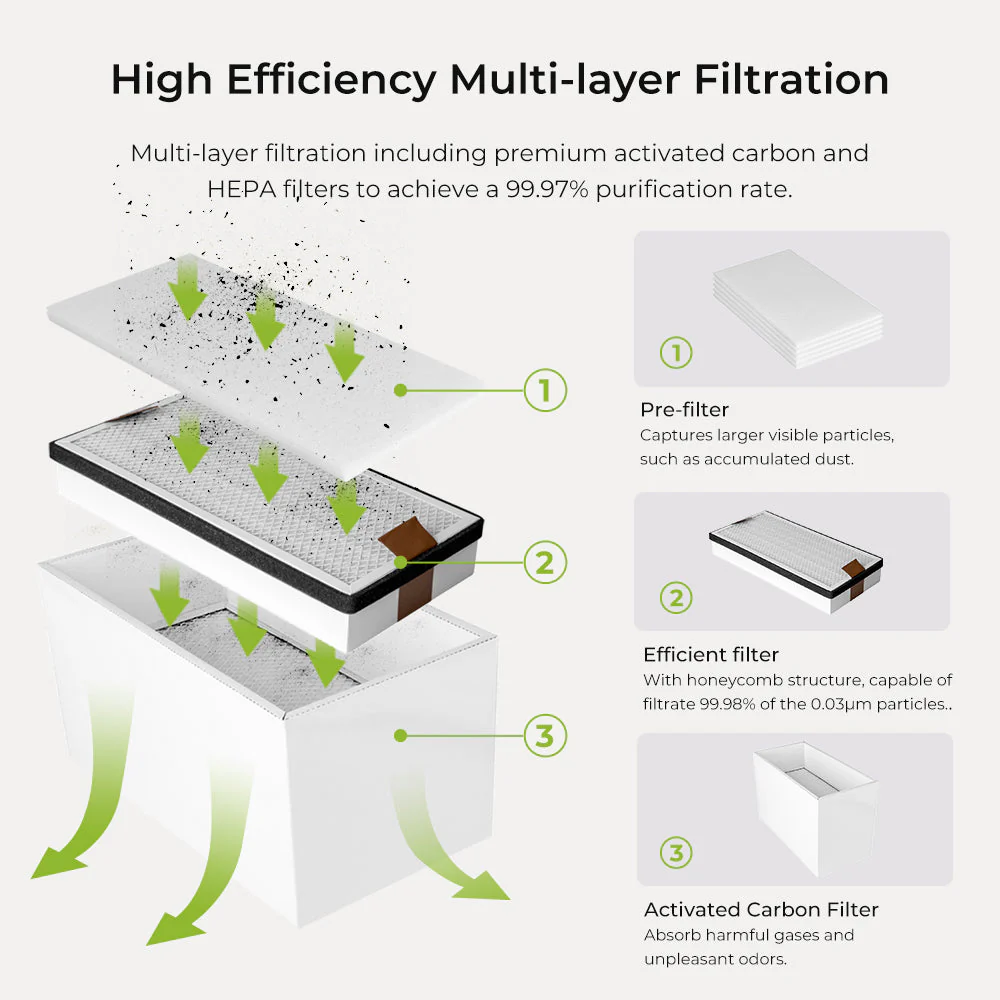 High Efficiency Multi-layer Filtration

Multi-layer filtration including premium activated carbon and HEPA filters to achieve a 99.97% purification rate.

1

2

3

1

Pre-filter
Captures larger visible particles, such as accumulated dust.

2

Efficient filter
With honeycomb structure, capable of filtrate 99.98% of the 0.03μm particles..

3

Activated Carbon Filter
Absorb harmful gases and unpleasant odors.